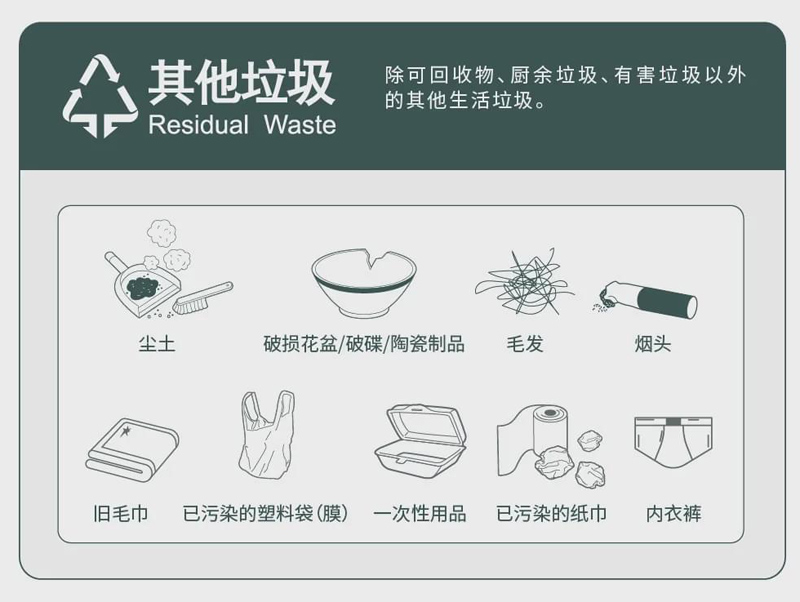 其他垃圾
Residual Waste

除可回收物、厨余垃圾、有害垃圾以外的其他生活垃圾。

尘土

破损花盆/破碟/陶瓷制品

毛发

烟头

旧毛巾

已污染的塑料袋(膜)

一次性用品

已污染的纸巾

内衣裤